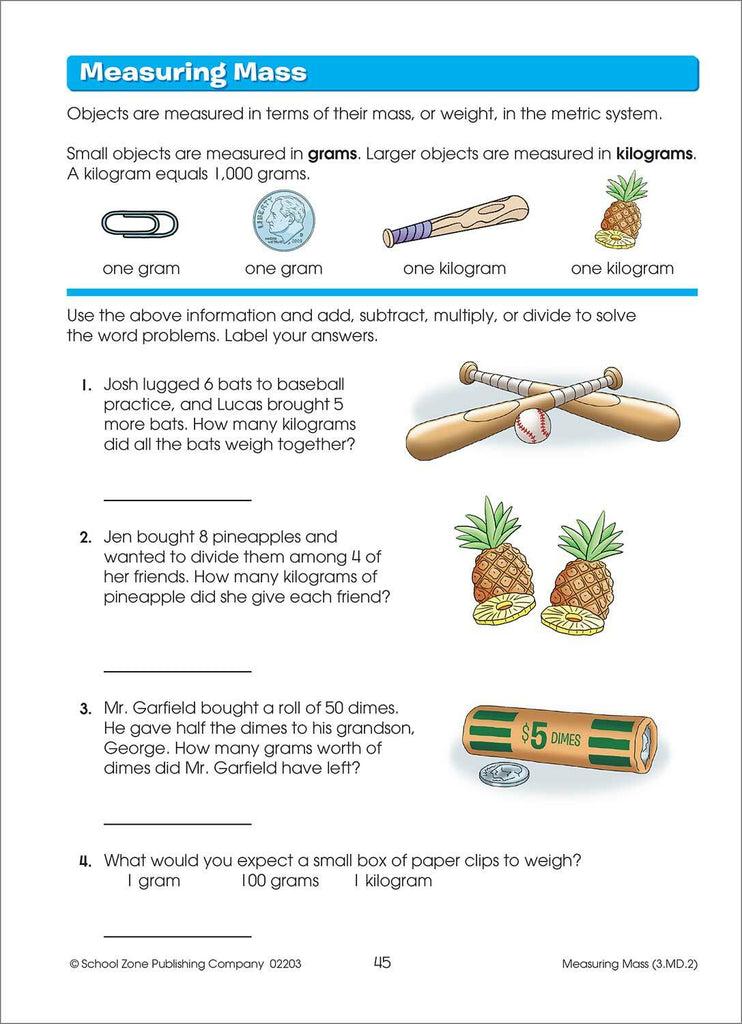 Measuring Mass

Objects are measured in terms of their mass, or weight, in the metric system.

Small objects are measured in **grams**. Larger objects are measured in **kilograms**. A kilogram equals 1,000 grams.

LIBERTY 2002

one gram one gram one kilogram one kilogram

Use the above information and add, subtract, multiply, or divide to solve the word problems. Label your answers.

1. Josh lugged 6 bats to baseball practice, and Lucas brought 5 more bats. How many kilograms did all the bats weigh together?

2. Jen bought 8 pineapples and wanted to divide them among 4 of her friends. How many kilograms of pineapple did she give each friend?

3. Mr. Garfield bought a roll of 50 dimes. He gave half the dimes to his grandson, George. How many grams worth of dimes did Mr. Garfield have left?

$5 DIMES

4. What would you expect a small box of paper clips to weigh?
1 gram 100 grams 1 kilogram

© School Zone Publishing Company 02203 45 Measuring Mass (3.MD.2)